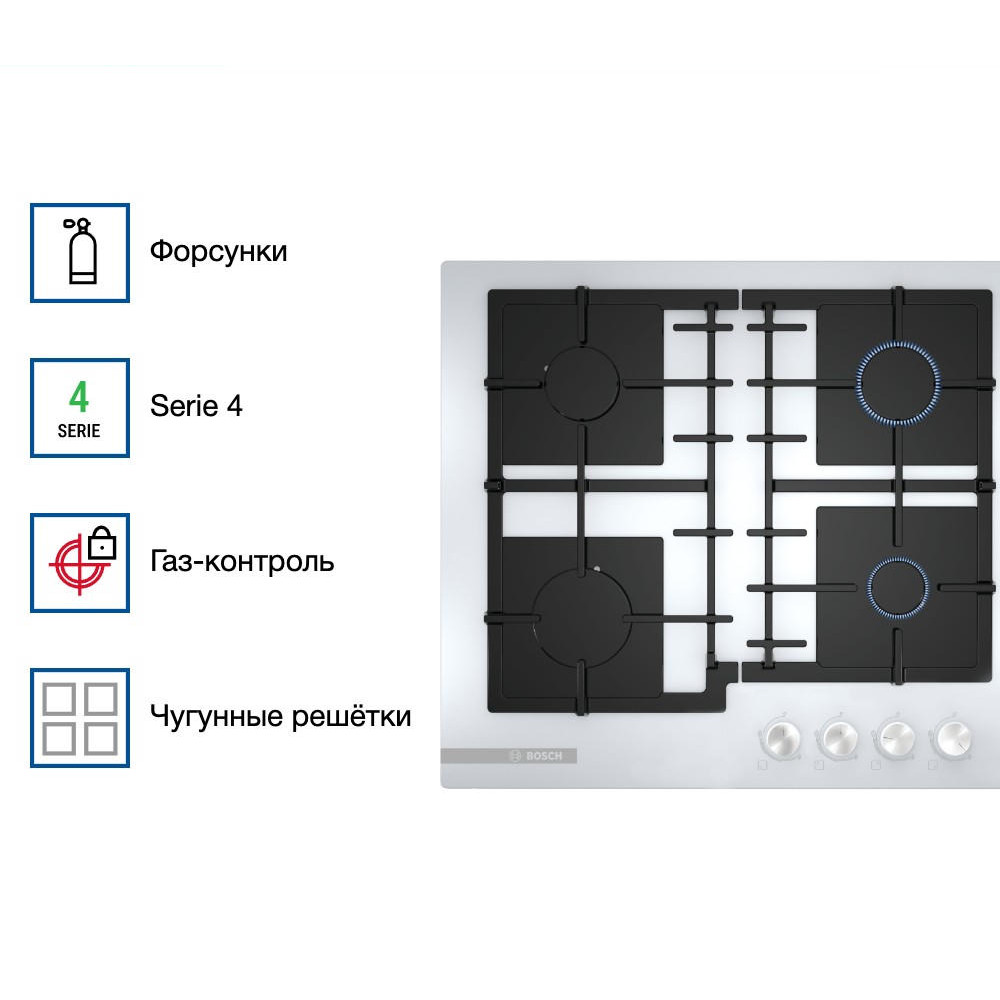 Форсунки

4
SERIE

Serie 4

Газ-контроль

Чугунные решётки

BOSCH